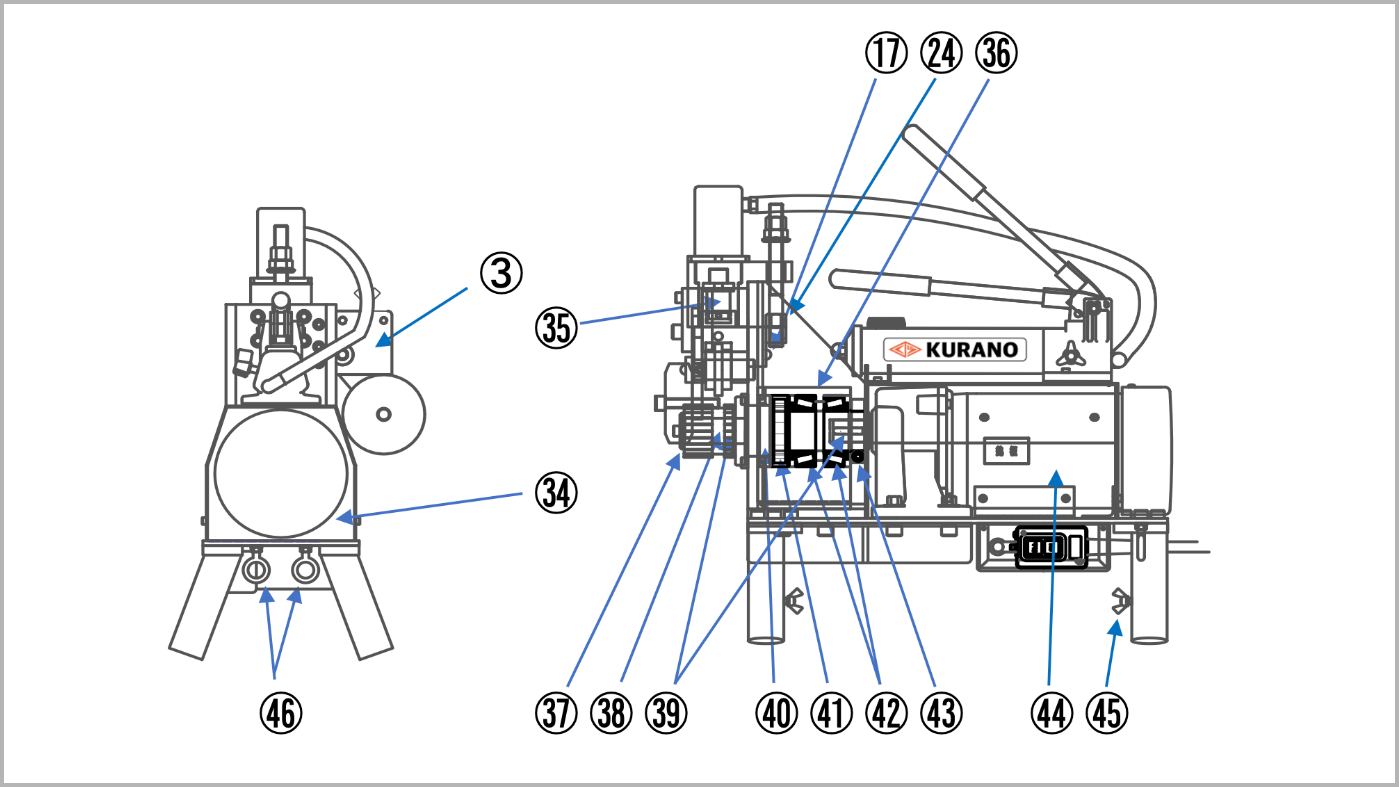 ⑰ ㉔ ㊱

③

㉟

KURANO

㉞

㊻

㊲ ㊳ ㊴ ㊵ ㊶ ㊷ ㊸ ㊹ ㊺